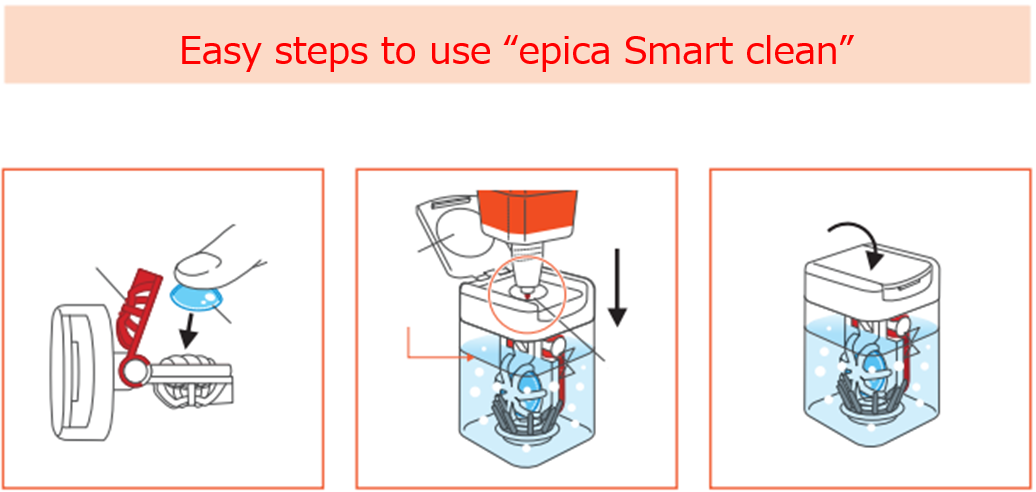 Easy steps to use “epica Smart clean”